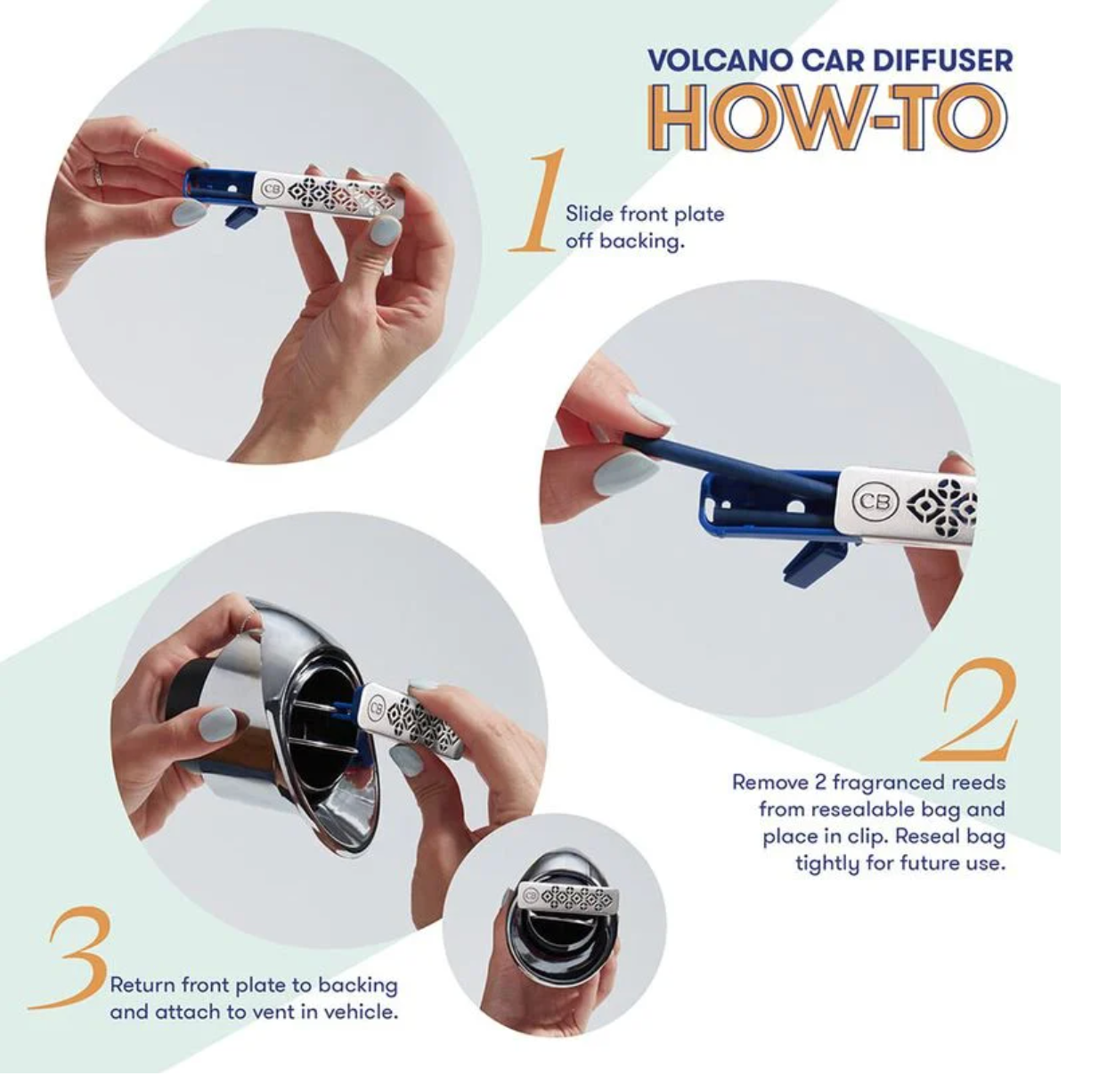 VOLCANO CAR DIFFUSER
HOW-TO

1 Slide front plate off backing.

CB

CB

2 Remove 2 fragranced reeds from resealable bag and place in clip. Reseal bag tightly for future use.

CB

CB

3 Return front plate to backing and attach to vent in vehicle.