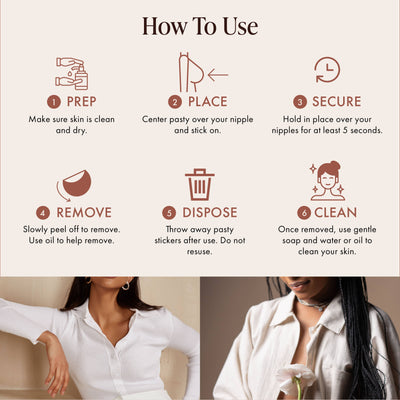 How To Use

1 PREP
Make sure skin is clean and dry.

2 PLACE
Center pasty over your nipple and stick on.

3 SECURE
Hold in place over your nipples for at least 5 seconds.

4 REMOVE
Slowly peel off to remove. Use oil to help remove.

5 DISPOSE
Throw away pasty stickers after use. Do not resuse.

6 CLEAN
Once removed, use gentle soap and water or oil to clean your skin.